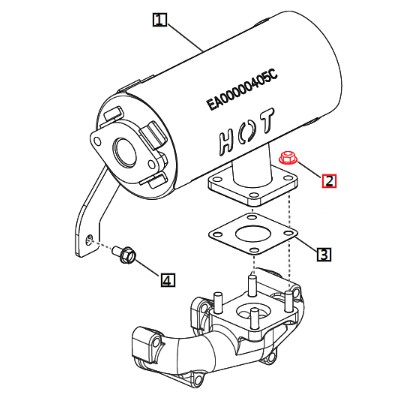 1
EA00000405C
HOT
2
3
4