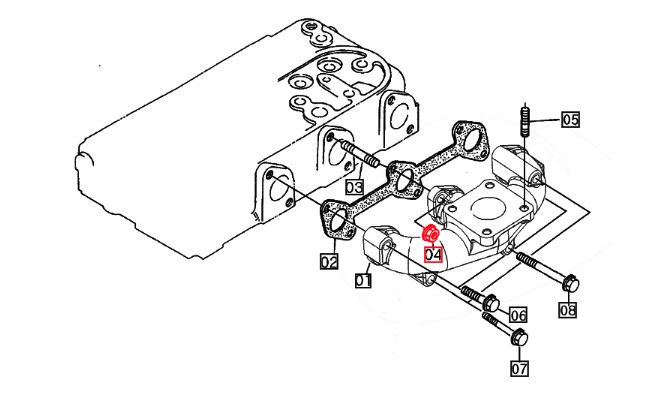 05
03
04
02
01
06
08
07