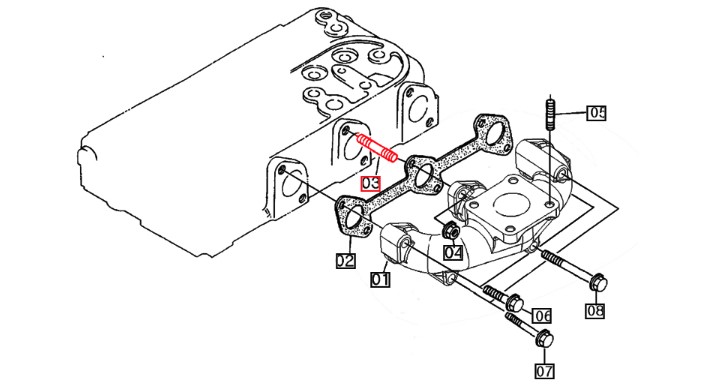 05
03
04
02
01
06
08
07