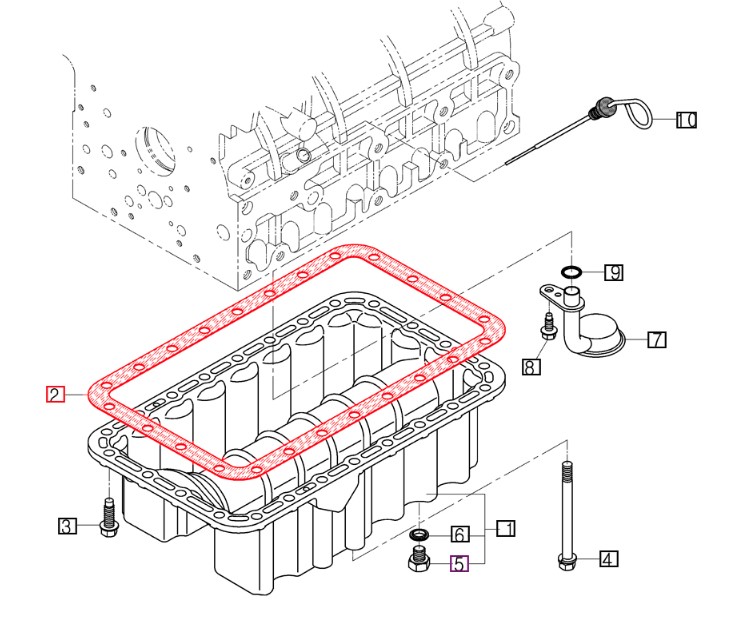 10
9
7
8
2
3
6
1
5
4