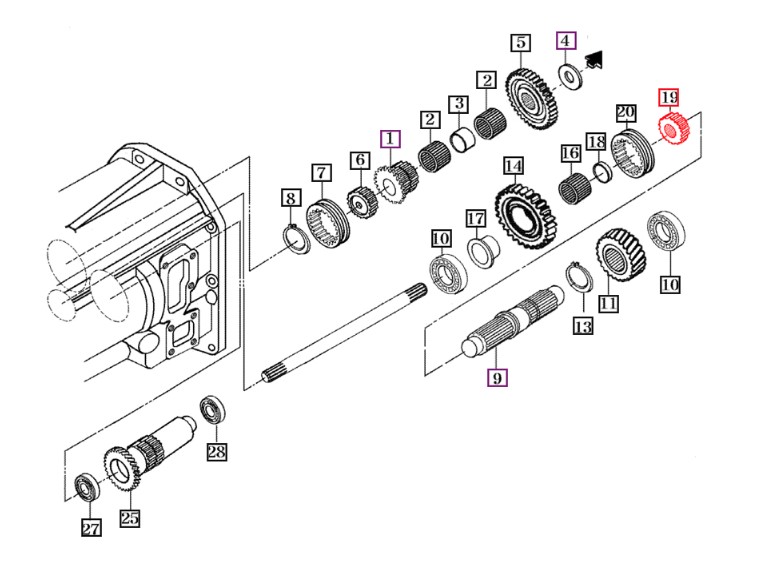 5
4
2
3
2
1
6
7
8
19
20
18
16
14
17
10
11
10
13
9
28
25
27