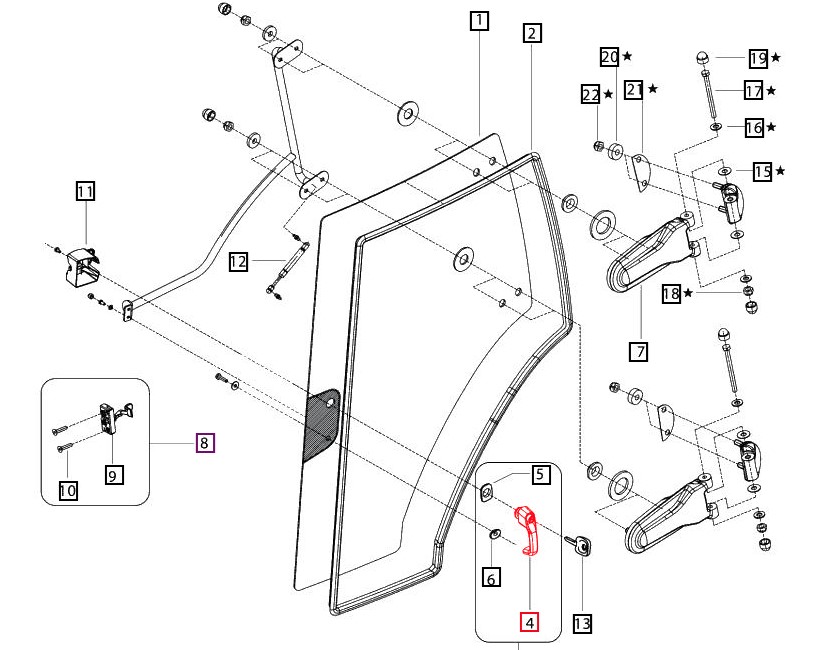 1
2
20 ★
19 ★
22 ★
21 ★
17 ★
16 ★
15 ★
11
12
18 ★
7
8
9
10
5
6
4
13