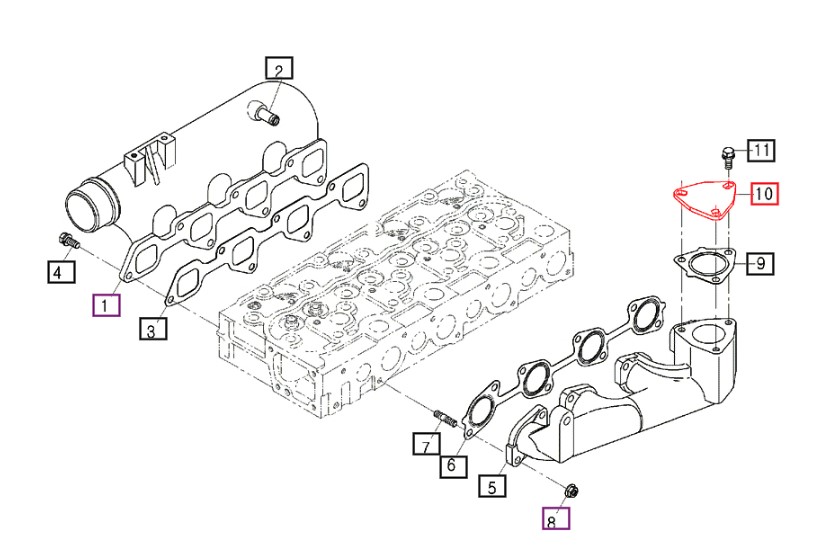 2
11
10
9
4
1
3
7
6
5
8