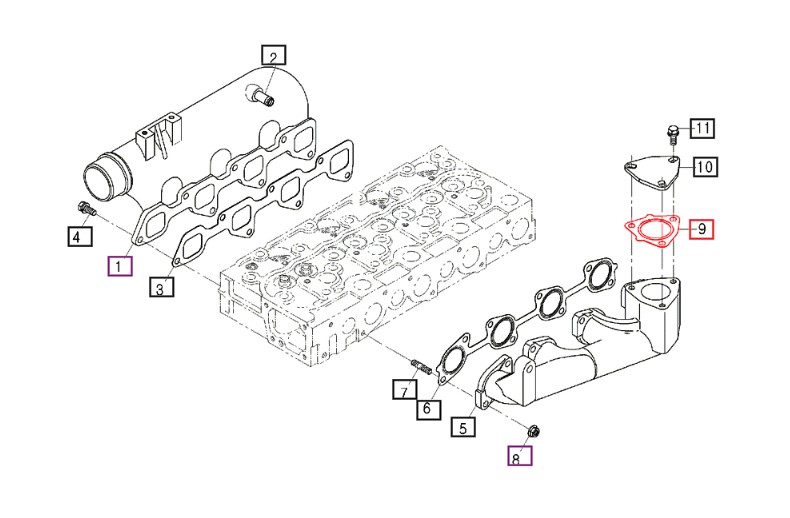 2
11
10
9
4
1
3
7
6
5
8