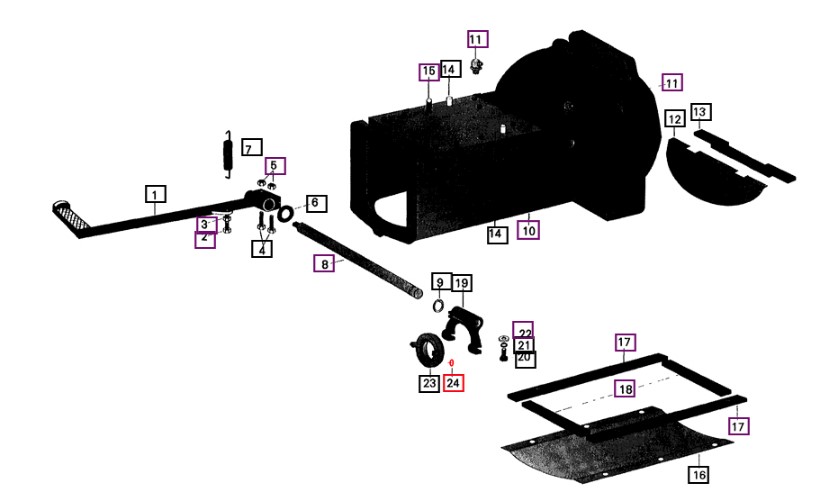 11
15
14
11
12
13
7
5
1
6
3
2
4
14
10
8
9
19
22
21
20
23
24
17
18
17
16