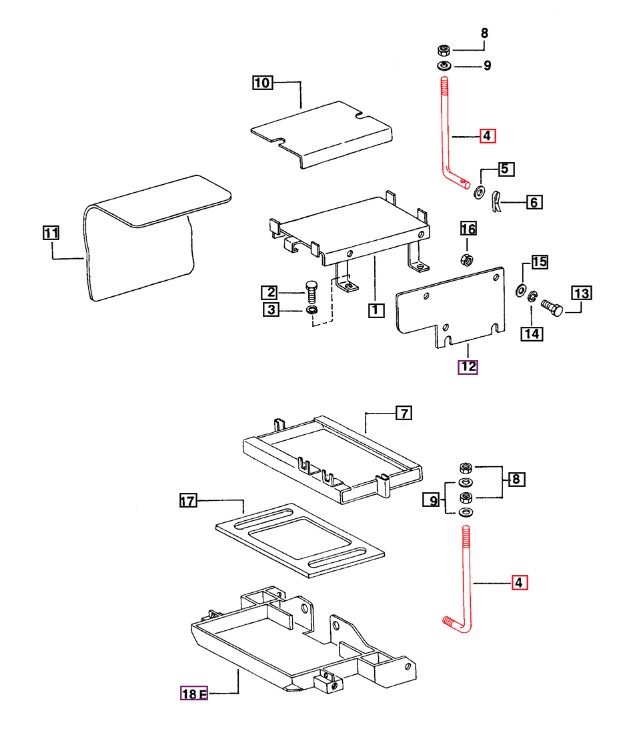 8
9
10
4
5
6
11
16
15
13
2
3
1
14
12
7
8
9
17
4
18 E