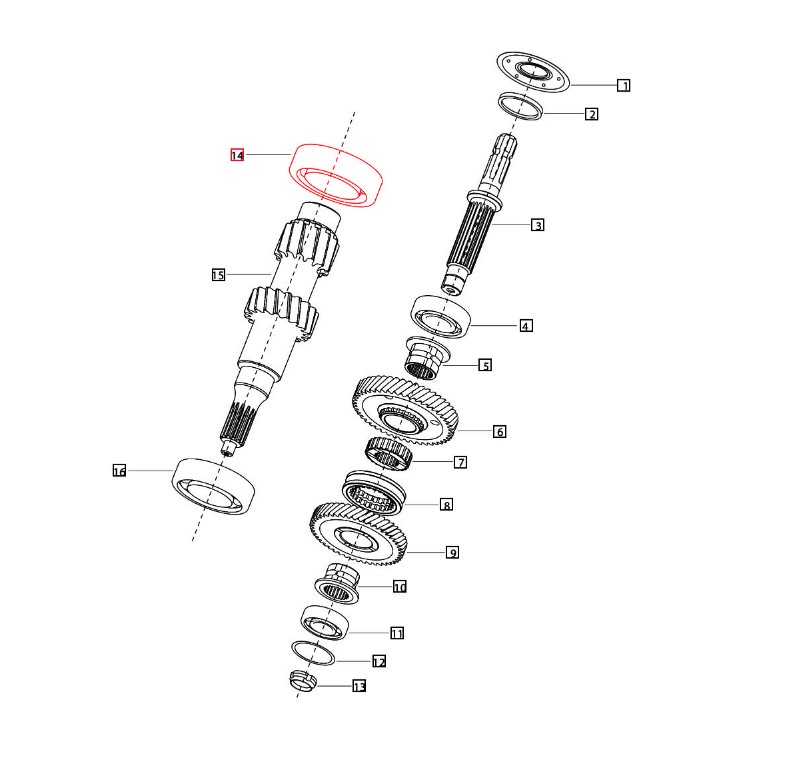 1
2
14
3
15
4
5
6
7
16
8
9
10
11
12
13