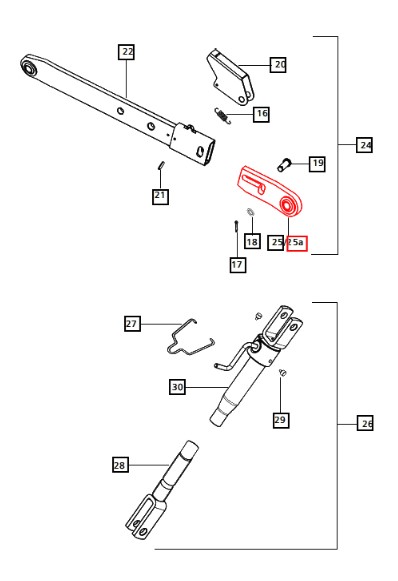 22
20
16
24
19
21
18
25
25a
17
27
30
29
26
28