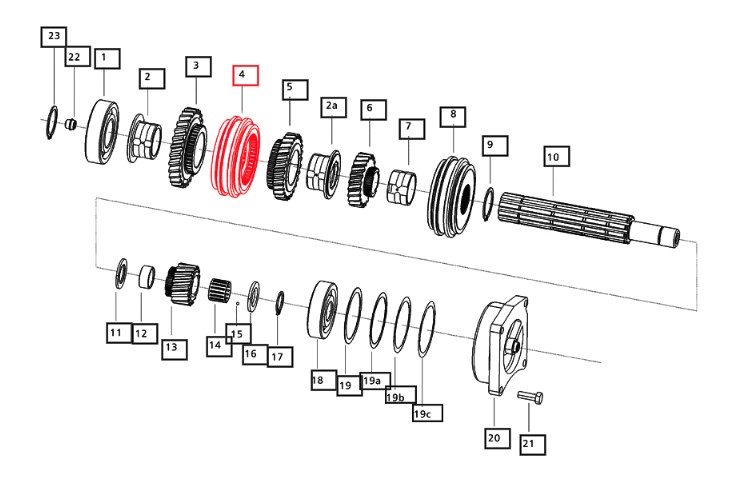 23
22
1
2
3
4
5
2a
6
7
8
9
10
11
12
13
14
15
16
17
18
19
19a
19b
19c
20
21