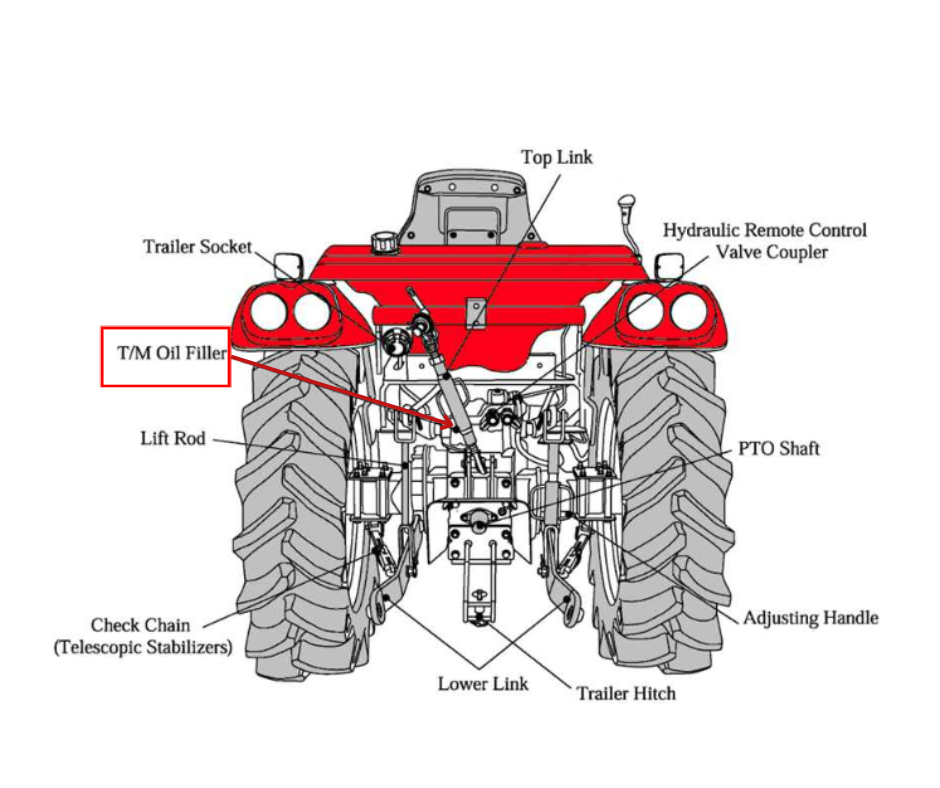 Top Link

Trailer Socket

Hydraulic Remote Control Valve Coupler

T/M Oil Filler

Lift Rod

PTO Shaft

Check Chain (Telescopic Stabilizers)

Adjusting Handle

Lower Link

Trailer Hitch