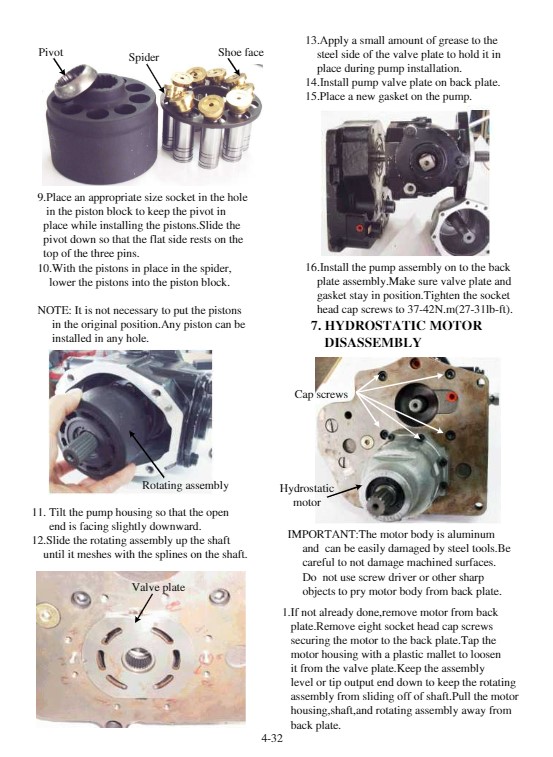 Pivot
Spider
Shoe face

9.Place an appropriate size socket in the hole in the piston block to keep the pivot in place while installing the pistons.Slide the pivot down so that the flat side rests on the top of the three pins.
10.With the pistons in place in the spider, lower the pistons into the piston block.

NOTE: It is not necessary to put the pistons in the original position.Any piston can be installed in any hole.

Rotating assembly

11. Tilt the pump housing so that the open end is facing slightly downward.
12.Slide the rotating assembly up the shaft until it meshes with the splines on the shaft.

Valve plate

13.Apply a small amount of grease to the steel side of the valve plate to hold it in place during pump installation.
14.Install pump valve plate on back plate.
15.Place a new gasket on the pump.

16.Install the pump assembly on to the back plate assembly.Make sure valve plate and gasket stay in position.Tighten the socket head cap screws to 37-42N.m(27-31lb-ft).

7. HYDROSTATIC MOTOR DISASSEMBLY

Cap screws

Hydrostatic motor

IMPORTANT:The motor body is aluminum and can be easily damaged by steel tools.Be careful to not damage machined surfaces. Do not use screw driver or other sharp objects to pry motor body from back plate.

1.If not already done,remove motor from back plate.Remove eight socket head cap screws securing the motor to the back plate.Tap the motor housing with a plastic mallet to loosen it from the valve plate.Keep the assembly level or tip output end down to keep the rotating assembly from sliding off of shaft.Pull the motor housing,shaft,and rotating assembly away from back plate.

4-32