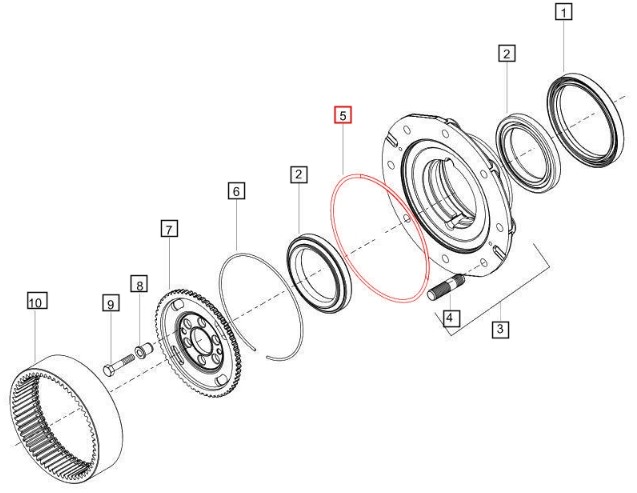 1
2
5
2
6
7
8
9
10
4
3