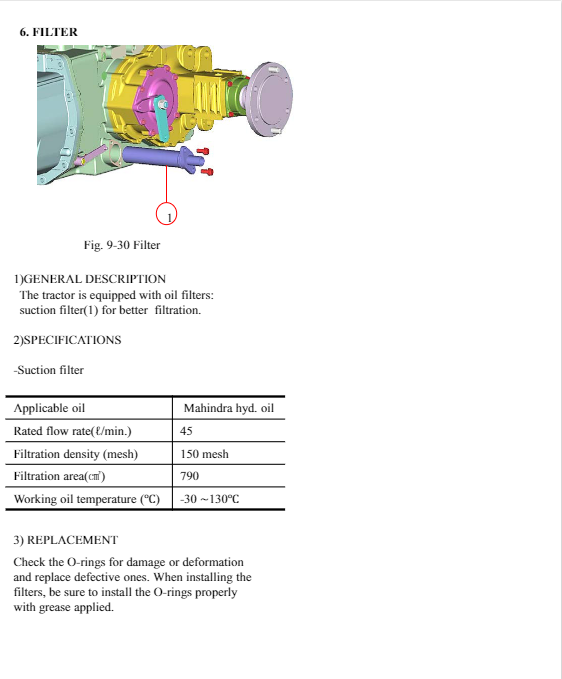 6. FILTER

1

Fig. 9-30 Filter

1)GENERAL DESCRIPTION
The tractor is equipped with oil filters: suction filter(1) for better filtration.

2)SPECIFICATIONS

-Suction filter

| Applicable oil | Mahindra hyd. oil |
|---|---|
| Rated flow rate(ℓ/min.) | 45 |
| Filtration density (mesh) | 150 mesh |
| Filtration area(㎠) | 790 |
| Working oil temperature (℃) | -30 ~130℃ |

3) REPLACEMENT
Check the O-rings for damage or deformation and replace defective ones. When installing the filters, be sure to install the O-rings properly with grease applied.