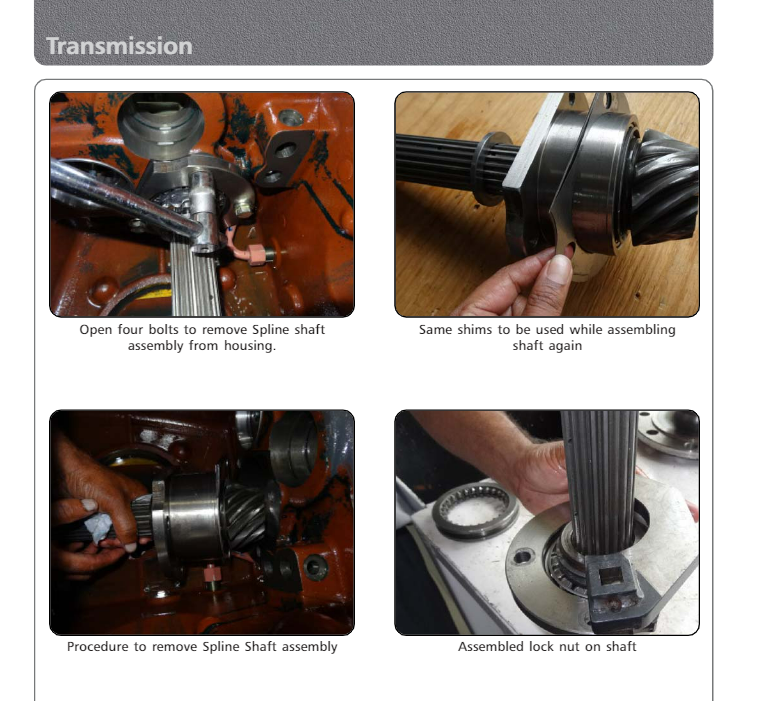 Transmission

Open four bolts to remove Spline shaft assembly from housing.

Same shims to be used while assembling shaft again

Procedure to remove Spline Shaft assembly

Assembled lock nut on shaft