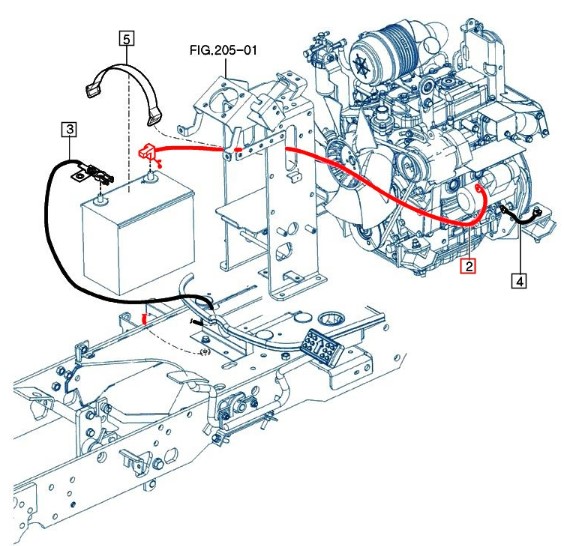 5
FIG.205-01
3
2
4