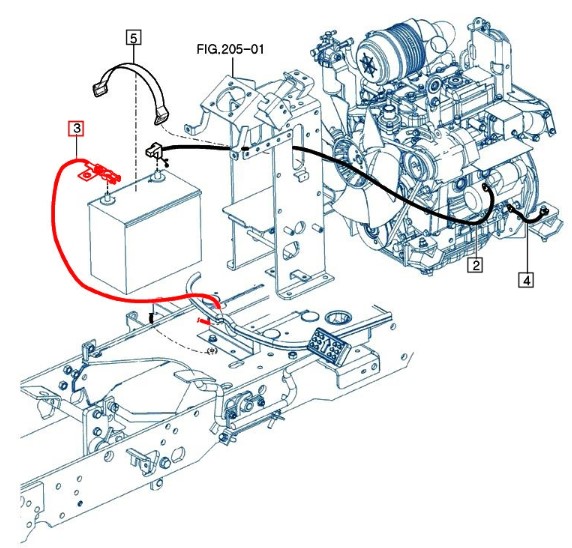 5
FIG.205-01
3
2
4