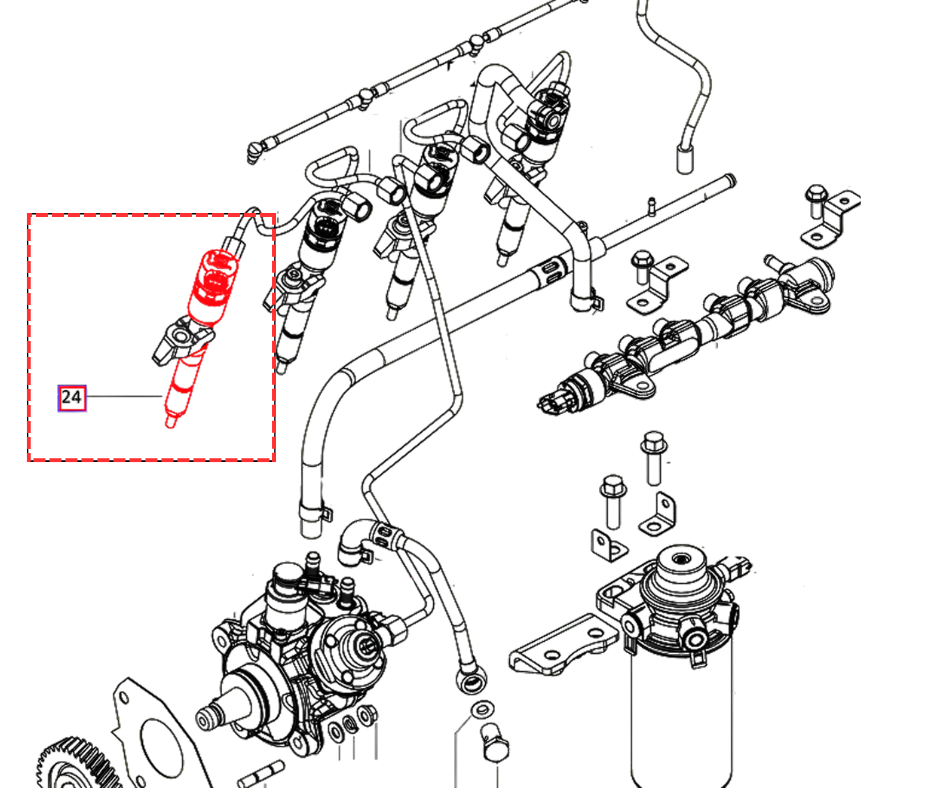 24