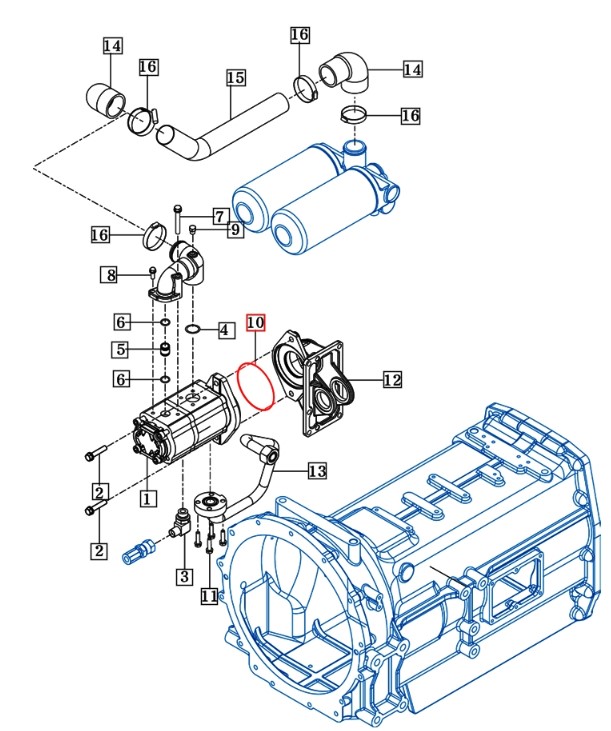 14
16
15
16
14
16
7
9
16
8
6
4
10
5
6
12
13
2
1
2
3
11