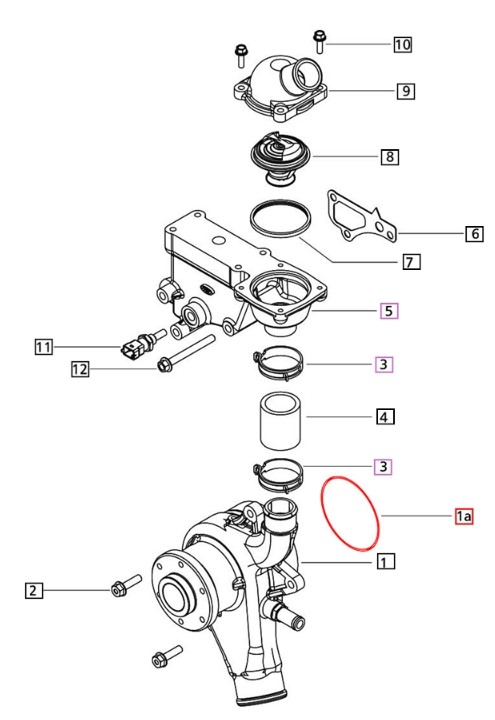 10
9
8
6
7
5
11
12
3
4
3
1a
1
2