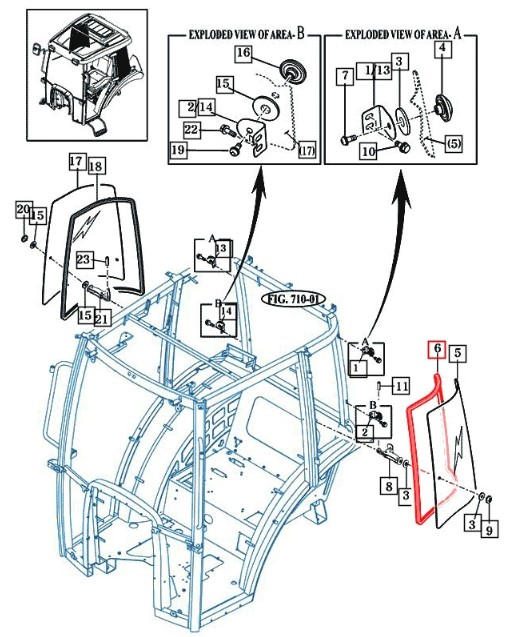 EXPLODED VIEW OF AREA- B

16
15
2/14
22
19
(17)

EXPLODED VIEW OF AREA- A

4
7
1/13
3
10
(5)

17
18
20
15
23
15
21

A
13
B
14
FIG. 710-01

A
1
11
B
2
8
3
6
5
3
9