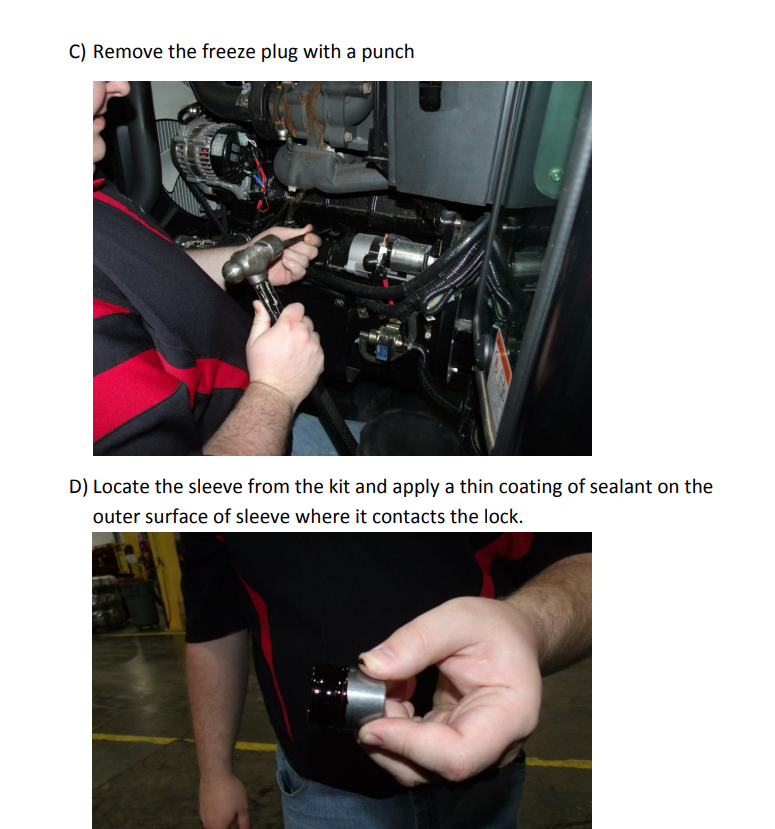 C) Remove the freeze plug with a punch

D) Locate the sleeve from the kit and apply a thin coating of sealant on the outer surface of sleeve where it contacts the lock.