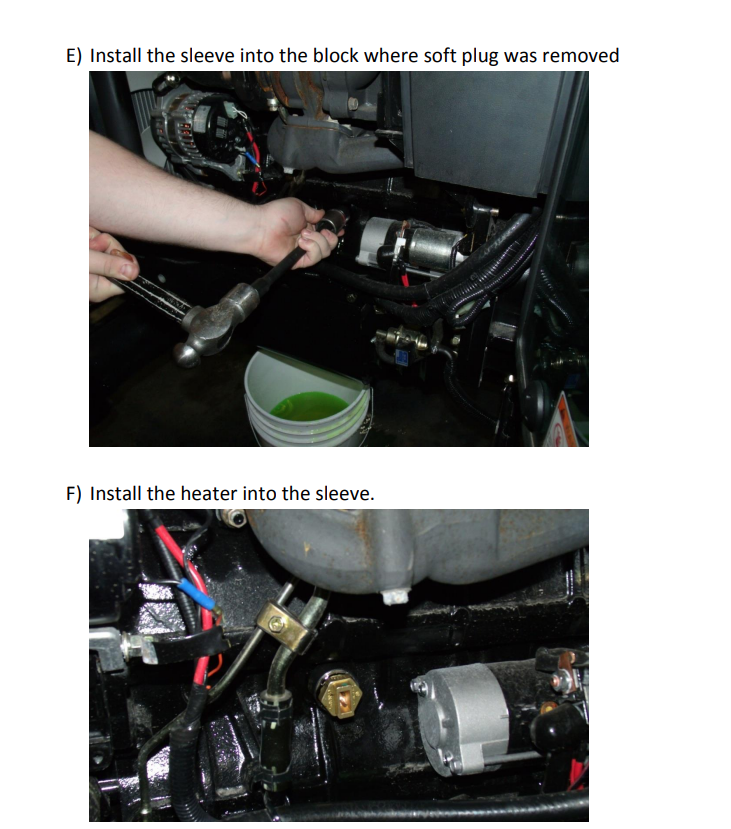 E) Install the sleeve into the block where soft plug was removed

F) Install the heater into the sleeve.