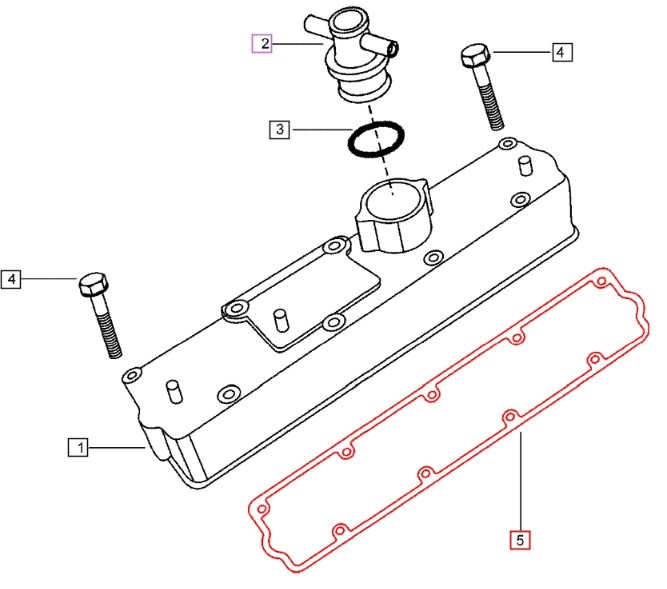 2
4
3
4
1
5