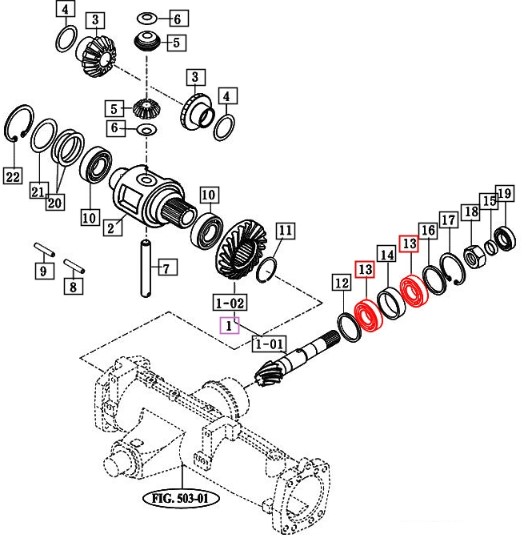 4
3
6
5
3
4
5
6
22
21
20
10
2
10
11
9
8
7
1-02
1
1-01
12
13
14
13
16
17
18
15
19
FIG. 503-01