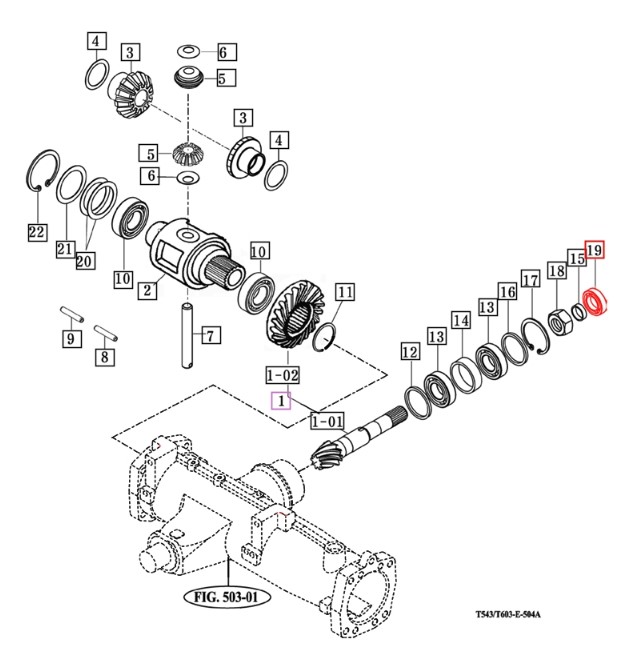 4
3
6
5
3
4
5
6
22
21
20
10
2
10
11
9
8
7
1-02
1
1-01
12
13
14
13
16
17
18
15
19
FIG. 503-01
T543/T603-E-504A