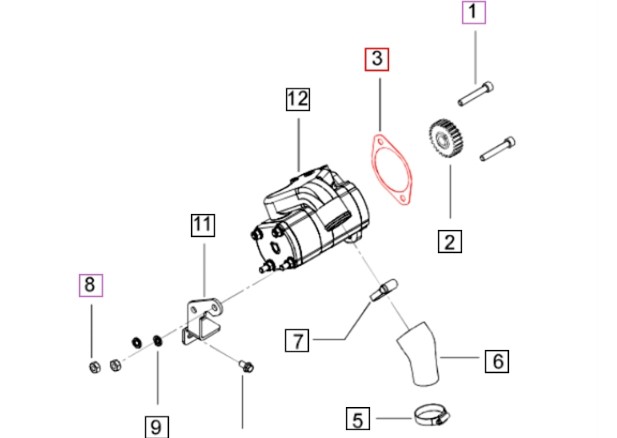 1
3
12
2
11
8
7
6
9
5