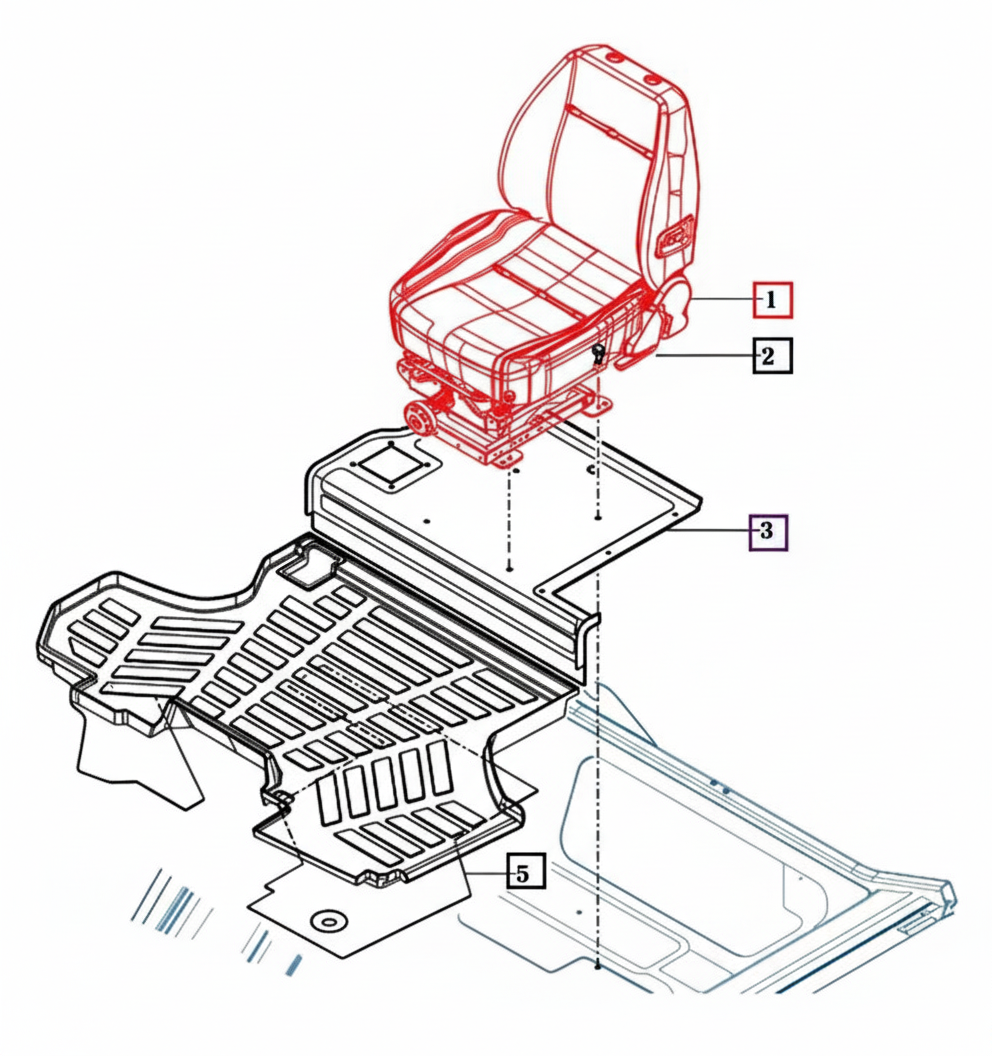 1
2
3
5