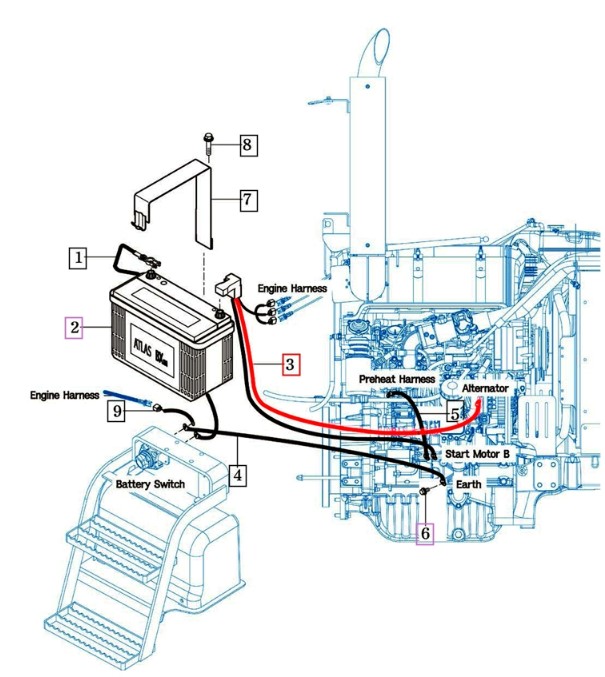 8
7
1
Engine Harness
2
ATLAS BX
3
Preheat Harness
Alternator
Engine Harness
9
5
Start Motor B
4
Battery Switch
Earth
6