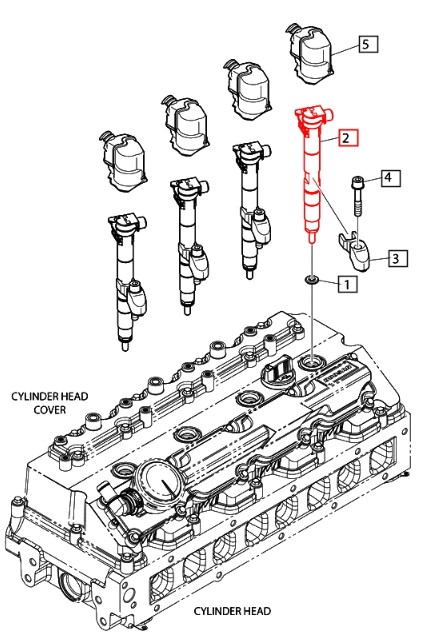 5

2

4

3

1

CYLINDER HEAD COVER

CYLINDER HEAD