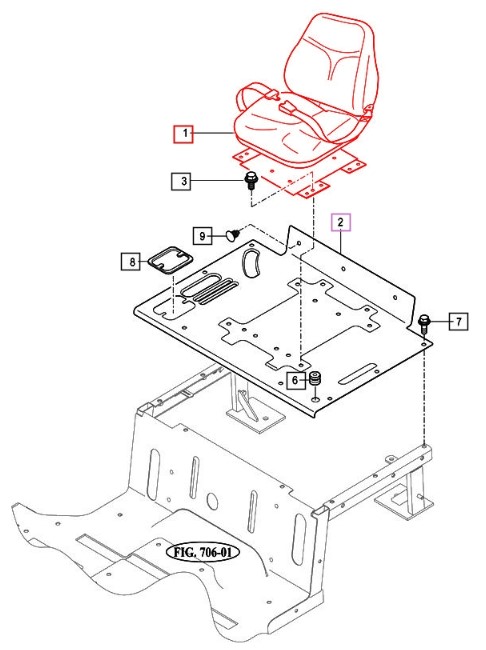 1
3
2
9
8
7
6
FIG. 706-01