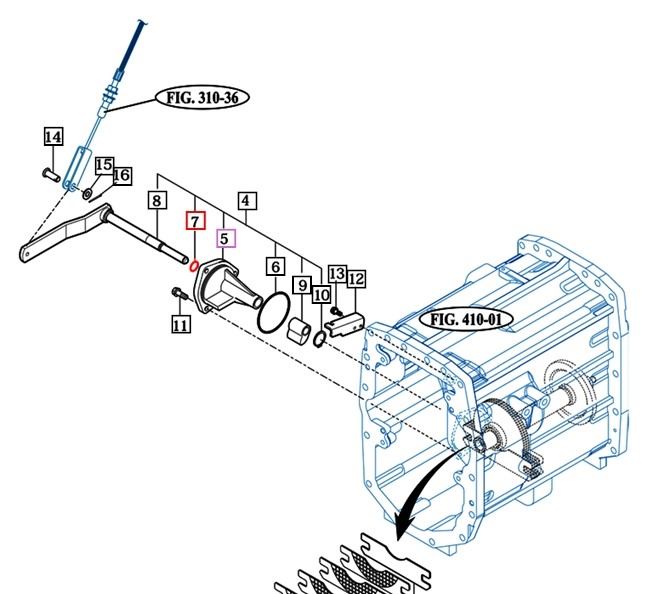 FIG. 310-36
14
15
16
8
7
5
4
6
9
10
13
12
11
FIG. 410-01