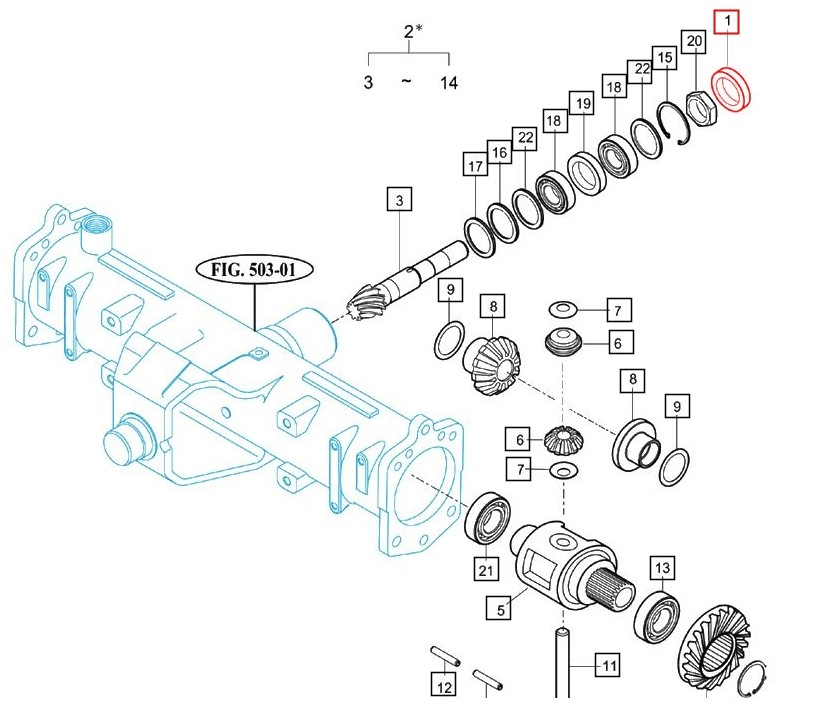 2*
3 ~ 14

1
20
15
22
18
19
18
22
16
17
3
FIG. 503-01
9
8
7
6
8
9
6
7
21
5
13
11
12