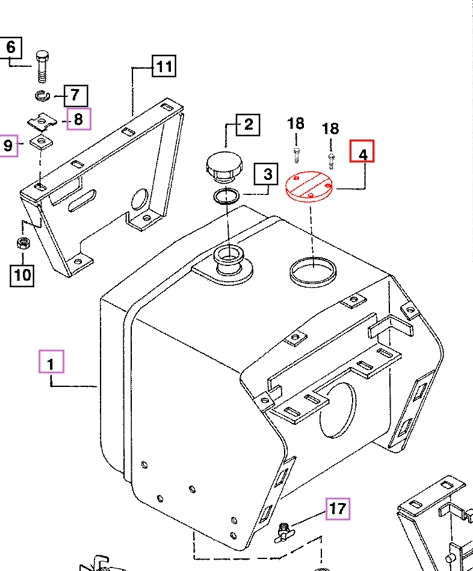 6
11
7
8
9
2
18
18
4
3
10
1
17