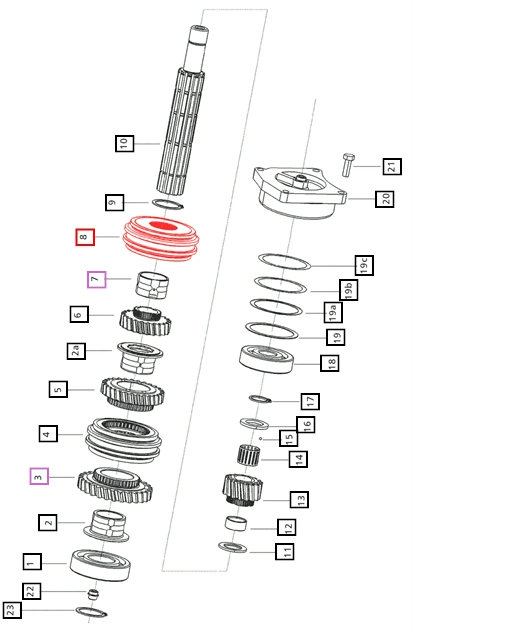 10
9
8
7
6
2a
5
4
3
2
1
22
23
21
20
19c
19b
19a
19
18
17
16
15
14
13
12
11