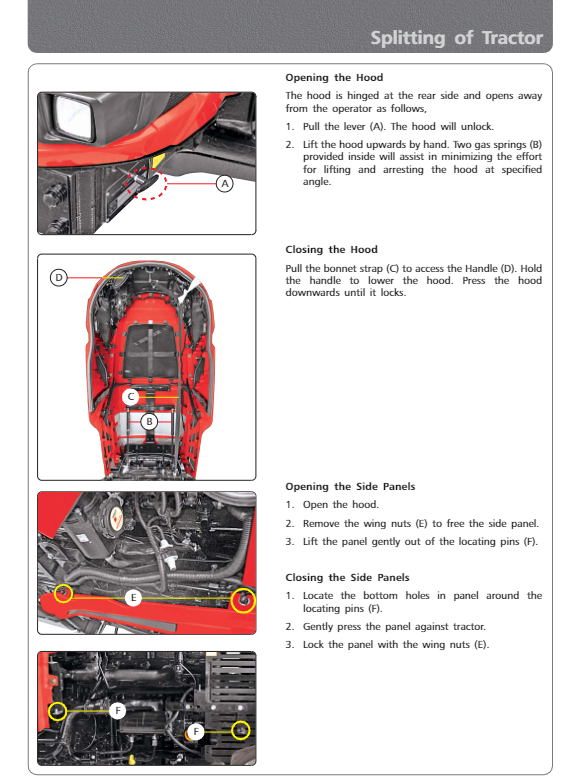 Splitting of Tractor

A

D

C

B

E

F

F

Opening the Hood

The hood is hinged at the rear side and opens away from the operator as follows,

1. Pull the lever (A). The hood will unlock.

2. Lift the hood upwards by hand. Two gas springs (B) provided inside will assist in minimizing the effort for lifting and arresting the hood at specified angle.

Closing the Hood

Pull the bonnet strap (C) to access the Handle (D). Hold the handle to lower the hood. Press the hood downwards until it locks.

Opening the Side Panels

1. Open the hood.

2. Remove the wing nuts (E) to free the side panel.

3. Lift the panel gently out of the locating pins (F).

Closing the Side Panels

1. Locate the bottom holes in panel around the locating pins (F).

2. Gently press the panel against tractor.

3. Lock the panel with the wing nuts (E).