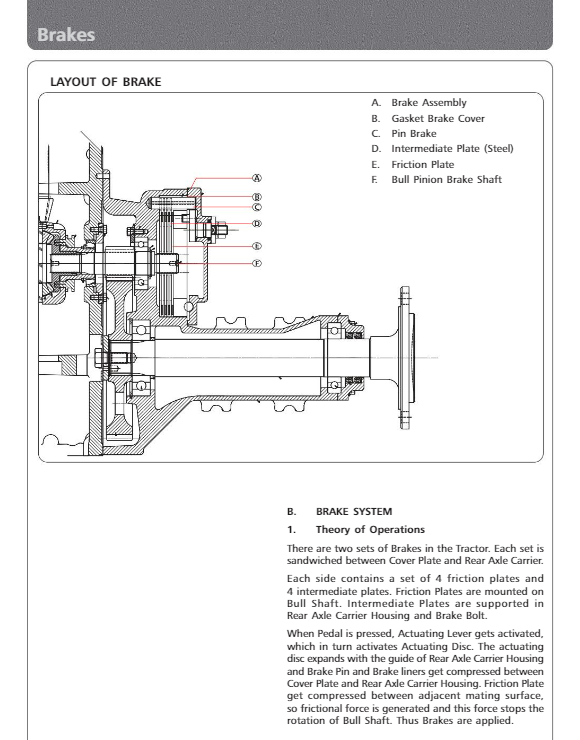 Brakes

LAYOUT OF BRAKE

A. Brake Assembly
B. Gasket Brake Cover
C. Pin Brake
D. Intermediate Plate (Steel)
E. Friction Plate
F. Bull Pinion Brake Shaft

A
B
C
D
E
F

B. BRAKE SYSTEM

1. Theory of Operations

There are two sets of Brakes in the Tractor. Each set is sandwiched between Cover Plate and Rear Axle Carrier.

Each side contains a set of 4 friction plates and 4 intermediate plates. Friction Plates are mounted on Bull Shaft. Intermediate Plates are supported in Rear Axle Carrier Housing and Brake Bolt.

When Pedal is pressed, Actuating Lever gets activated, which in turn activates Actuating Disc. The actuating disc expands with the guide of Rear Axle Carrier Housing and Brake Pin and Brake liners get compressed between Cover Plate and Rear Axle Carrier Housing. Friction Plate get compressed between adjacent mating surface, so frictional force is generated and this force stops the rotation of Bull Shaft. Thus Brakes are applied.