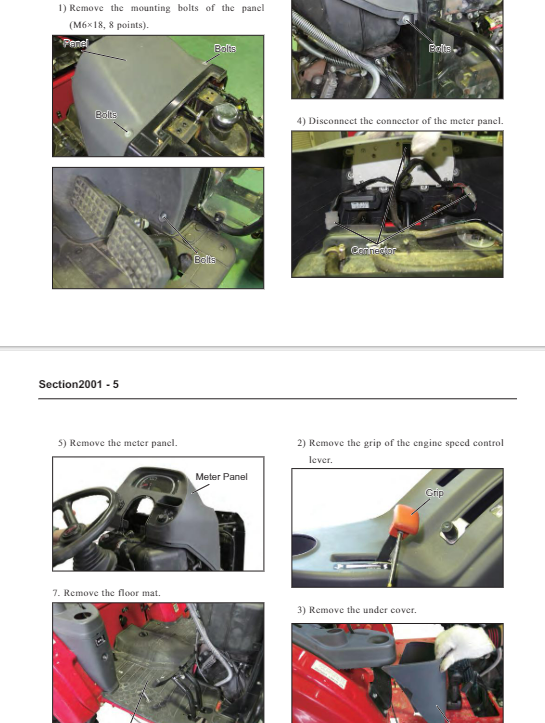 1) Remove the mounting bolts of the panel (M6×18, 8 points).

Panel

Bolts

Bolts

Bolts

Bolts

4) Disconnect the connector of the meter panel.

Connector

Section2001 - 5

5) Remove the meter panel.

Meter Panel

7. Remove the floor mat.

2) Remove the grip of the engine speed control lever.

Grip

3) Remove the under cover.