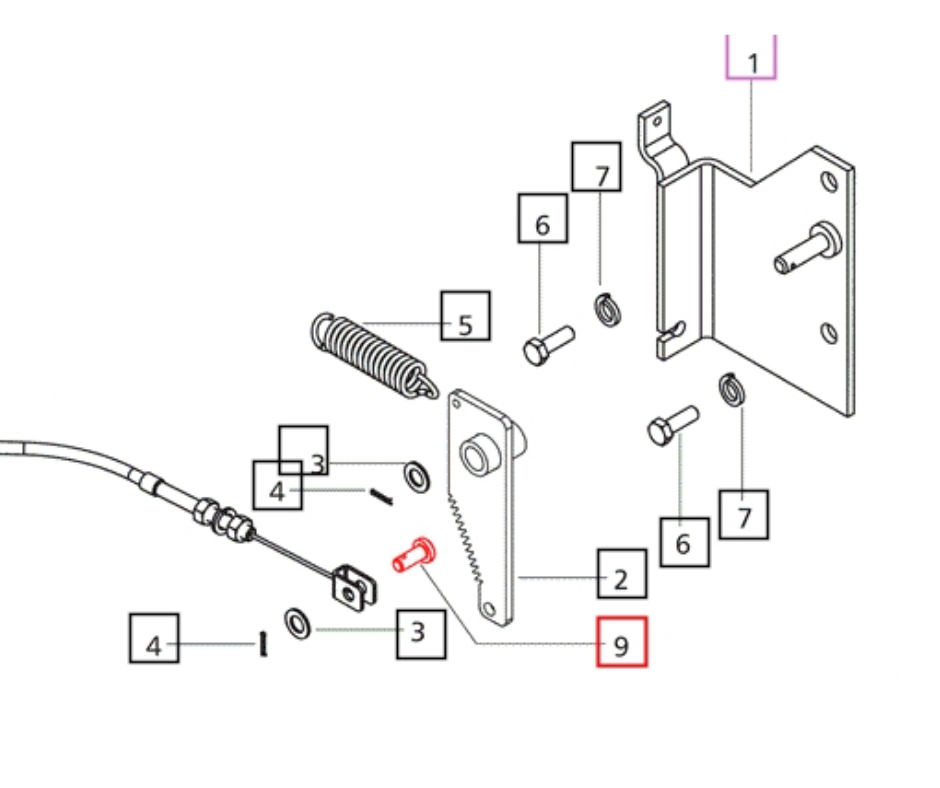 1
7
6
5
3
4
7
6
2
4
3
9