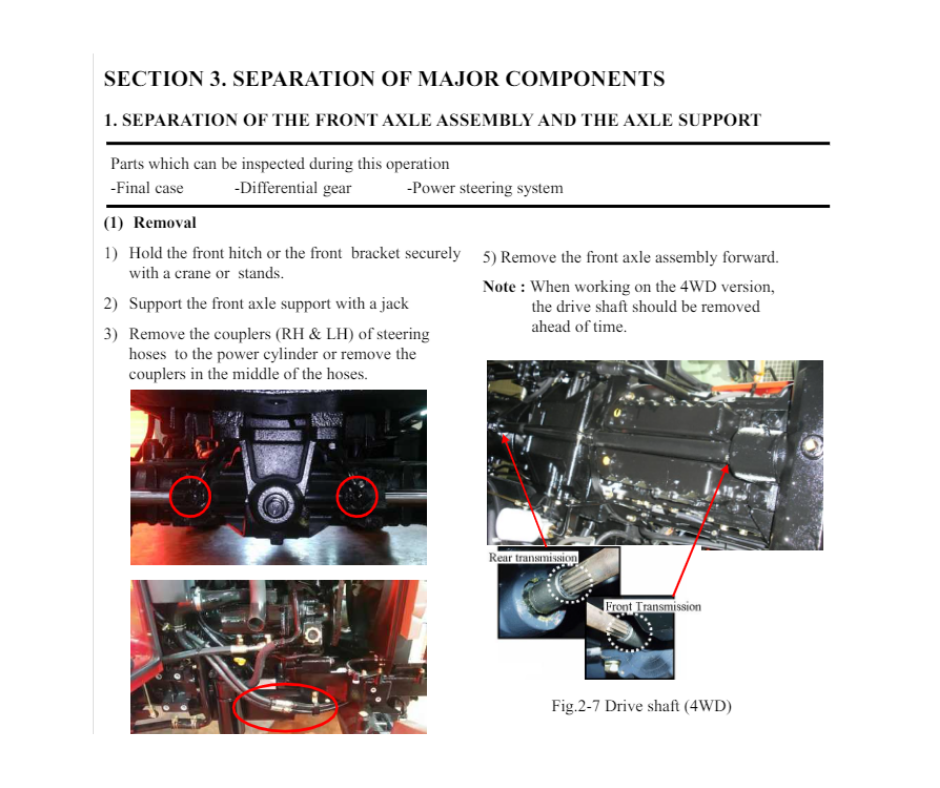 SECTION 3. SEPARATION OF MAJOR COMPONENTS

1. SEPARATION OF THE FRONT AXLE ASSEMBLY AND THE AXLE SUPPORT

Parts which can be inspected during this operation
-Final case -Differential gear -Power steering system

(1) Removal

1) Hold the front hitch or the front bracket securely with a crane or stands.

2) Support the front axle support with a jack

3) Remove the couplers (RH & LH) of steering hoses to the power cylinder or remove the couplers in the middle of the hoses.

5) Remove the front axle assembly forward.

Note : When working on the 4WD version, the drive shaft should be removed ahead of time.

Rear transmission

Front Transmission

Fig.2-7 Drive shaft (4WD)