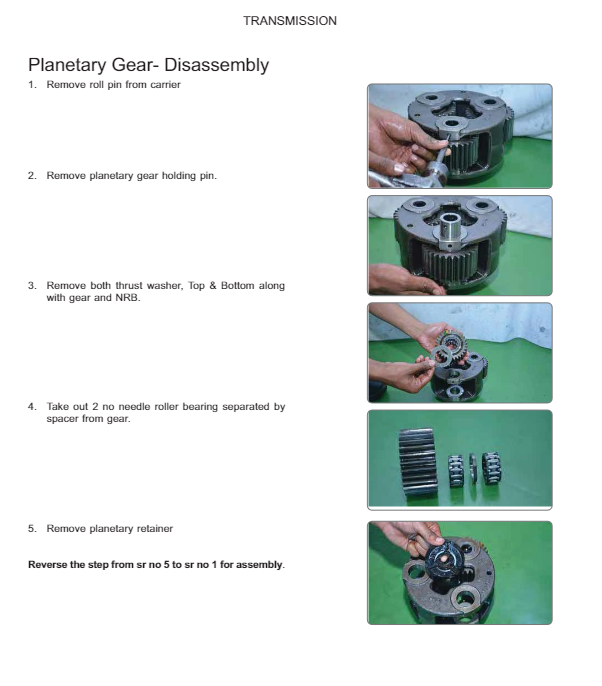 TRANSMISSION

Planetary Gear- Disassembly

1. Remove roll pin from carrier

2. Remove planetary gear holding pin.

3. Remove both thrust washer, Top & Bottom along with gear and NRB.

4. Take out 2 no needle roller bearing separated by spacer from gear.

5. Remove planetary retainer

Reverse the step from sr no 5 to sr no 1 for assembly.