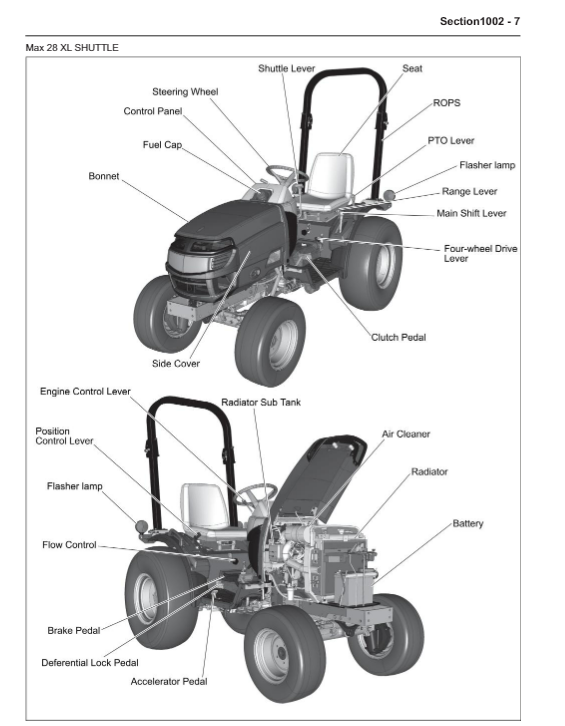 Section1002 - 7

Max 28 XL SHUTTLE

Shuttle Lever
Seat
Steering Wheel
ROPS
Control Panel
PTO Lever
Fuel Cap
Flasher lamp
Bonnet
Range Lever
Main Shift Lever
Four-wheel Drive Lever
Clutch Pedal
Side Cover

Engine Control Lever
Radiator Sub Tank
Position Control Lever
Air Cleaner
Radiator
Flasher lamp
Battery
Flow Control
Brake Pedal
Deferential Lock Pedal
Accelerator Pedal