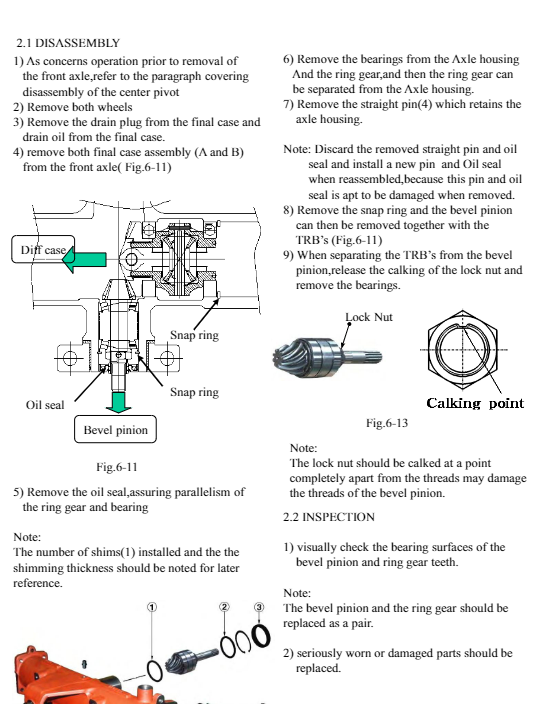 2.1 DISASSEMBLY

1) As concerns operation prior to removal of the front axle,refer to the paragraph covering disassembly of the center pivot
2) Remove both wheels
3) Remove the drain plug from the final case and drain oil from the final case.
4) remove both final case assembly (A and B) from the front axle( Fig.6-11)

Diff case

Snap ring

Snap ring

Oil seal

Bevel pinion

Fig.6-11

5) Remove the oil seal,assuring parallelism of the ring gear and bearing

Note:
The number of shims(1) installed and the the shimming thickness should be noted for later reference.

①  ②  ③

6) Remove the bearings from the Axle housing And the ring gear,and then the ring gear can be separated from the Axle housing.
7) Remove the straight pin(4) which retains the axle housing.

Note: Discard the removed straight pin and oil seal and install a new pin and Oil seal when reassembled,because this pin and oil seal is apt to be damaged when removed.
8) Remove the snap ring and the bevel pinion can then be removed together with the TRB's (Fig.6-11)
9) When separating the TRB's from the bevel pinion,release the calking of the lock nut and remove the bearings.

Lock Nut

Calking point

Fig.6-13

Note:
The lock nut should be calked at a point completely apart from the threads may damage the threads of the bevel pinion.

2.2 INSPECTION

1) visually check the bearing surfaces of the bevel pinion and ring gear teeth.

Note:
The bevel pinion and the ring gear should be replaced as a pair.

2) seriously worn or damaged parts should be replaced.