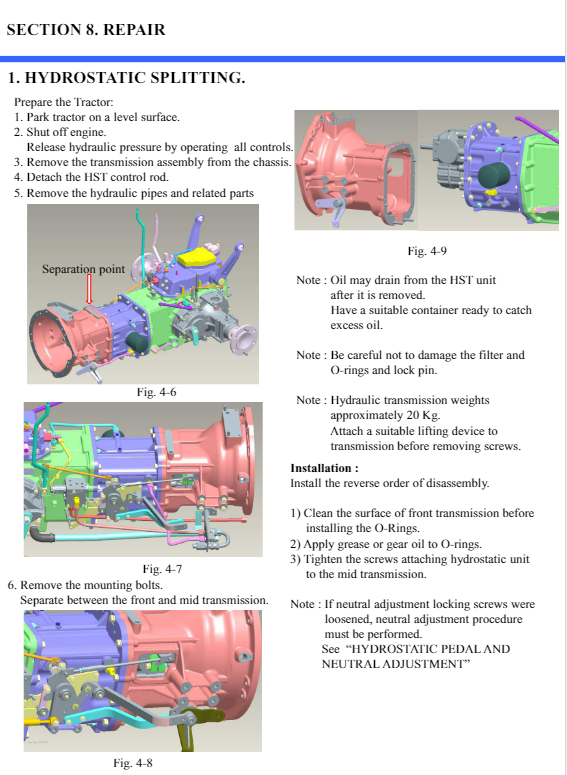 SECTION 8. REPAIR

1. HYDROSTATIC SPLITTING.

Prepare the Tractor:
1. Park tractor on a level surface.
2. Shut off engine.
Release hydraulic pressure by operating all controls.
3. Remove the transmission assembly from the chassis.
4. Detach the HST control rod.
5. Remove the hydraulic pipes and related parts

Separation point

Fig. 4-6

Fig. 4-7

6. Remove the mounting bolts.
Separate between the front and mid transmission.

Fig. 4-8

Fig. 4-9

Note : Oil may drain from the HST unit after it is removed.
Have a suitable container ready to catch excess oil.

Note : Be careful not to damage the filter and O-rings and lock pin.

Note : Hydraulic transmission weights approximately 20 Kg.
Attach a suitable lifting device to transmission before removing screws.

Installation :
Install the reverse order of disassembly.

1) Clean the surface of front transmission before installing the O-Rings.
2) Apply grease or gear oil to O-rings.
3) Tighten the screws attaching hydrostatic unit to the mid transmission.

Note : If neutral adjustment locking screws were loosened, neutral adjustment procedure must be performed.
See "HYDROSTATIC PEDAL AND NEUTRAL ADJUSTMENT"