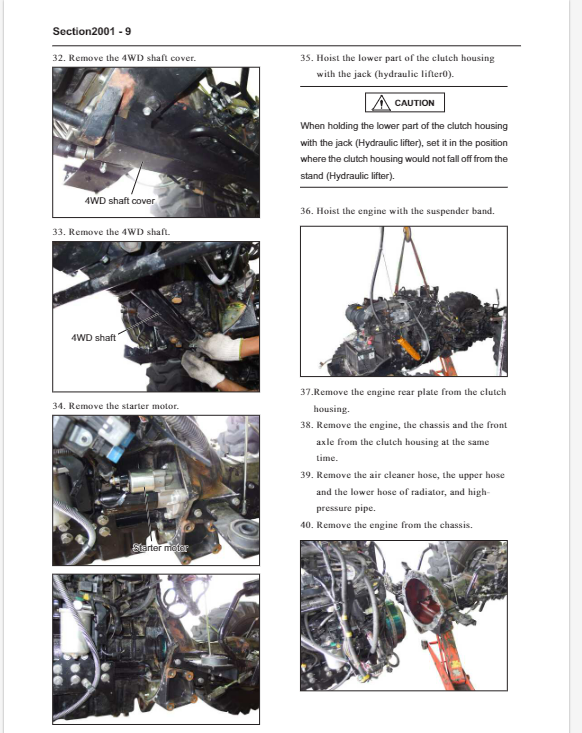 Section2001 - 9

32. Remove the 4WD shaft cover.

4WD shaft cover

33. Remove the 4WD shaft.

4WD shaft

34. Remove the starter motor.

Starter motor

35. Hoist the lower part of the clutch housing with the jack (hydraulic lifter0).

CAUTION

When holding the lower part of the clutch housing with the jack (Hydraulic lifter), set it in the position where the clutch housing would not fall off from the stand (Hydraulic lifter).

36. Hoist the engine with the suspender band.

37.Remove the engine rear plate from the clutch housing.

38. Remove the engine, the chassis and the front axle from the clutch housing at the same time.

39. Remove the air cleaner hose, the upper hose and the lower hose of radiator, and high-pressure pipe.

40. Remove the engine from the chassis.