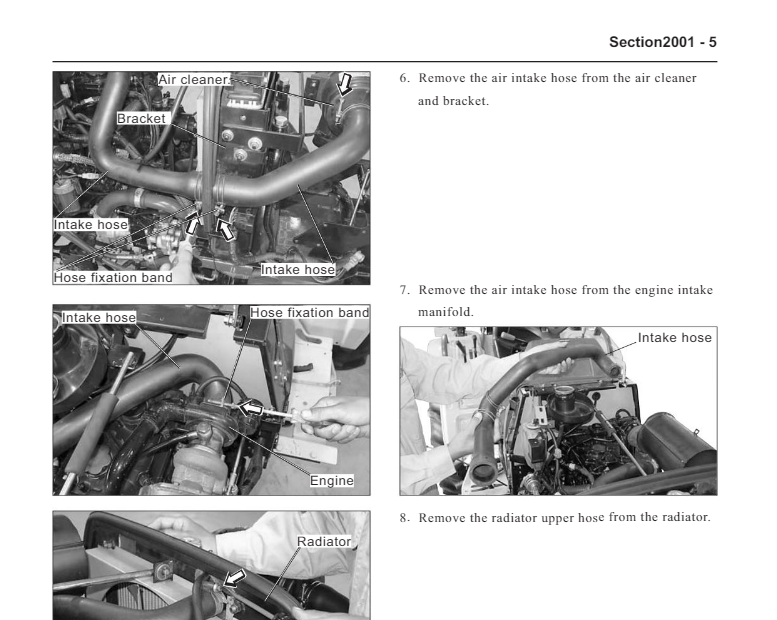 Section2001 - 5

Air cleaner

Bracket

Intake hose

Hose fixation band

Intake hose

6. Remove the air intake hose from the air cleaner and bracket.

Intake hose

Hose fixation band

Engine

7. Remove the air intake hose from the engine intake manifold.

Intake hose

Radiator

8. Remove the radiator upper hose from the radiator.