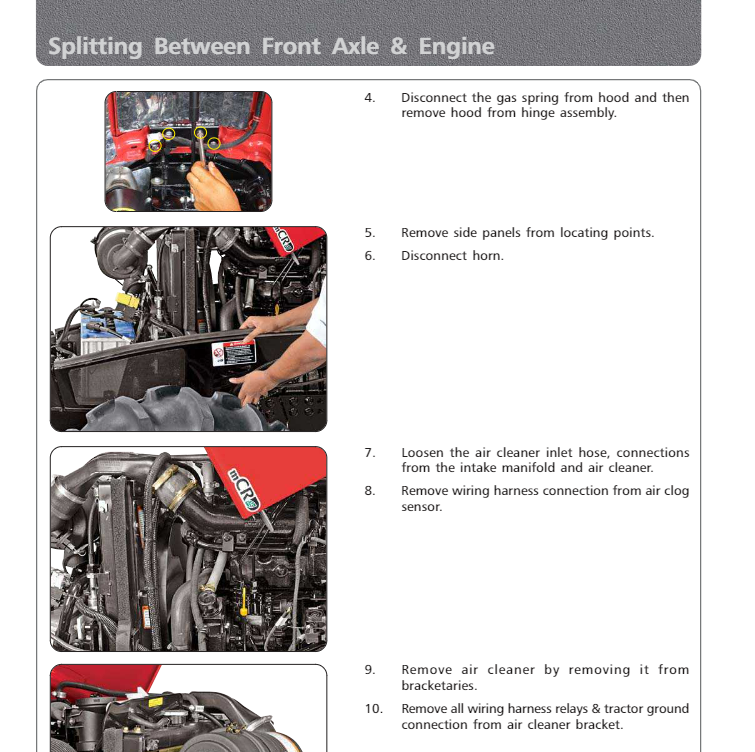 Splitting Between Front Axle & Engine

4. Disconnect the gas spring from hood and then remove hood from hinge assembly.

mCRD

5. Remove side panels from locating points.

6. Disconnect horn.

mCRD

7. Loosen the air cleaner inlet hose, connections from the intake manifold and air cleaner.

8. Remove wiring harness connection from air clog sensor.

9. Remove air cleaner by removing it from bracketaries.

10. Remove all wiring harness relays & tractor ground connection from air cleaner bracket.